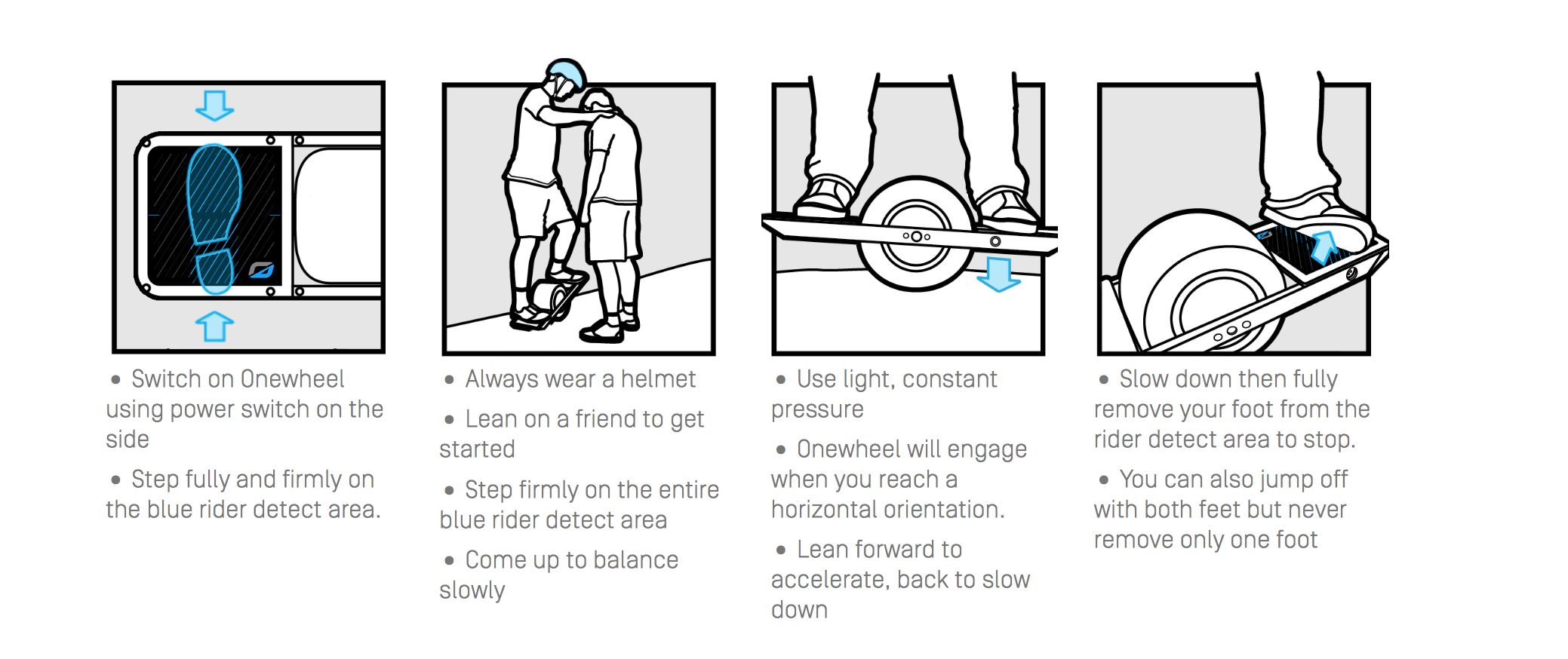 • Switch on Onewheel using power switch on the side

• Step fully and firmly on the blue rider detect area.

• Always wear a helmet

• Lean on a friend to get started

• Step firmly on the entire blue rider detect area

• Come up to balance slowly

• Use light, constant pressure

• Onewheel will engage when you reach a horizontal orientation.

• Lean forward to accelerate, back to slow down

• Slow down then fully remove your foot from the rider detect area to stop.

• You can also jump off with both feet but never remove only one foot